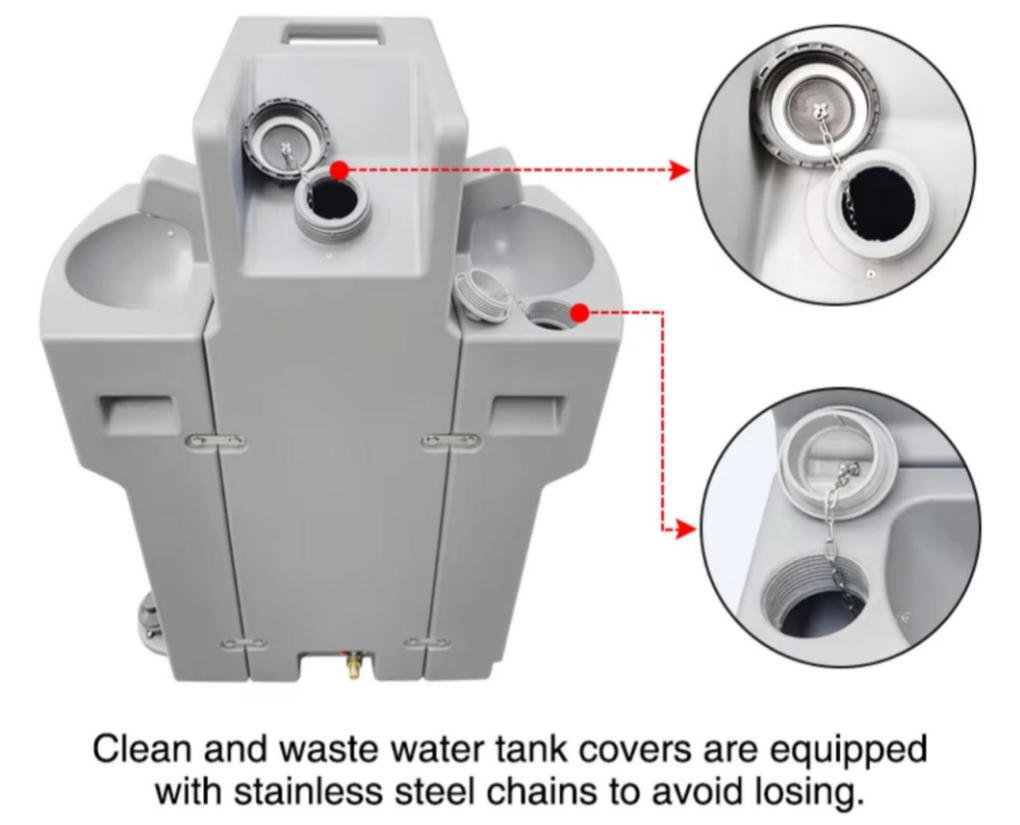 Clean and waste water tank covers are equipped with stainless steel chains to avoid losing.